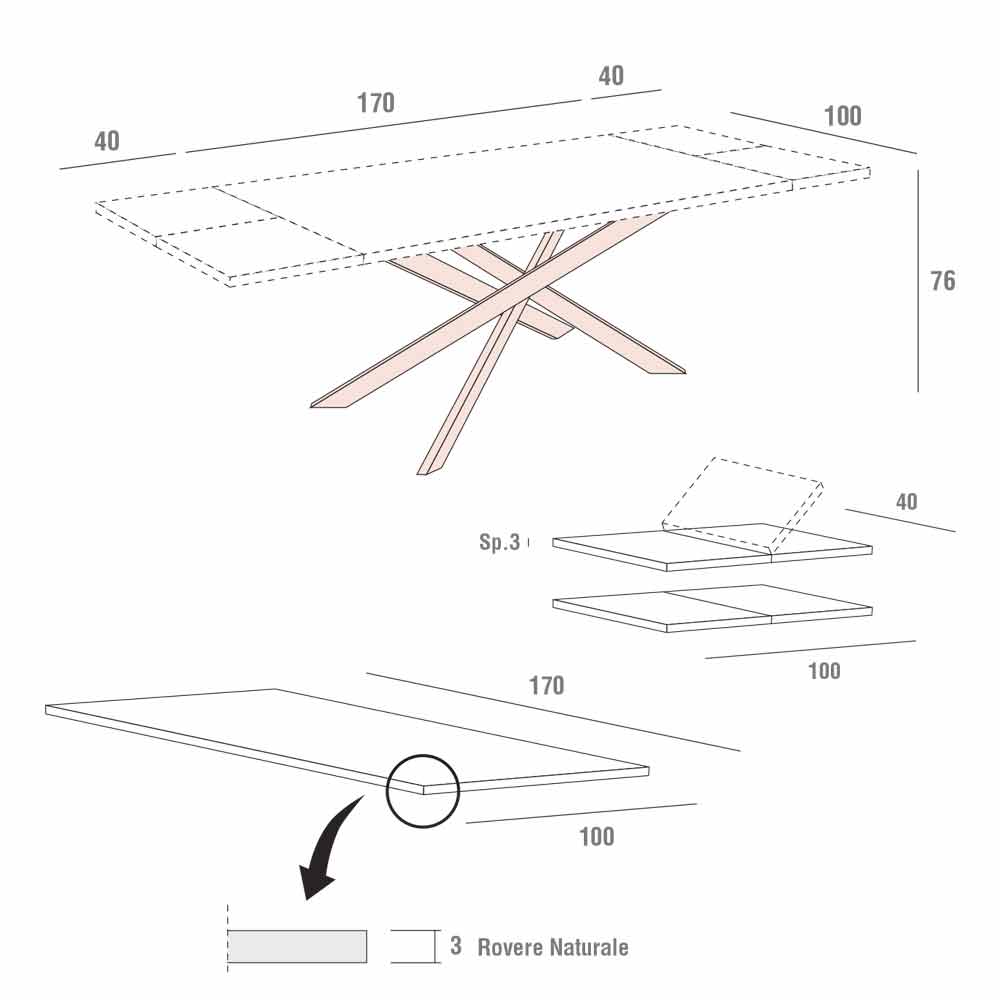 40
170
40
100
76
Sp.3
40
100
170
100
3 Rovere Naturale