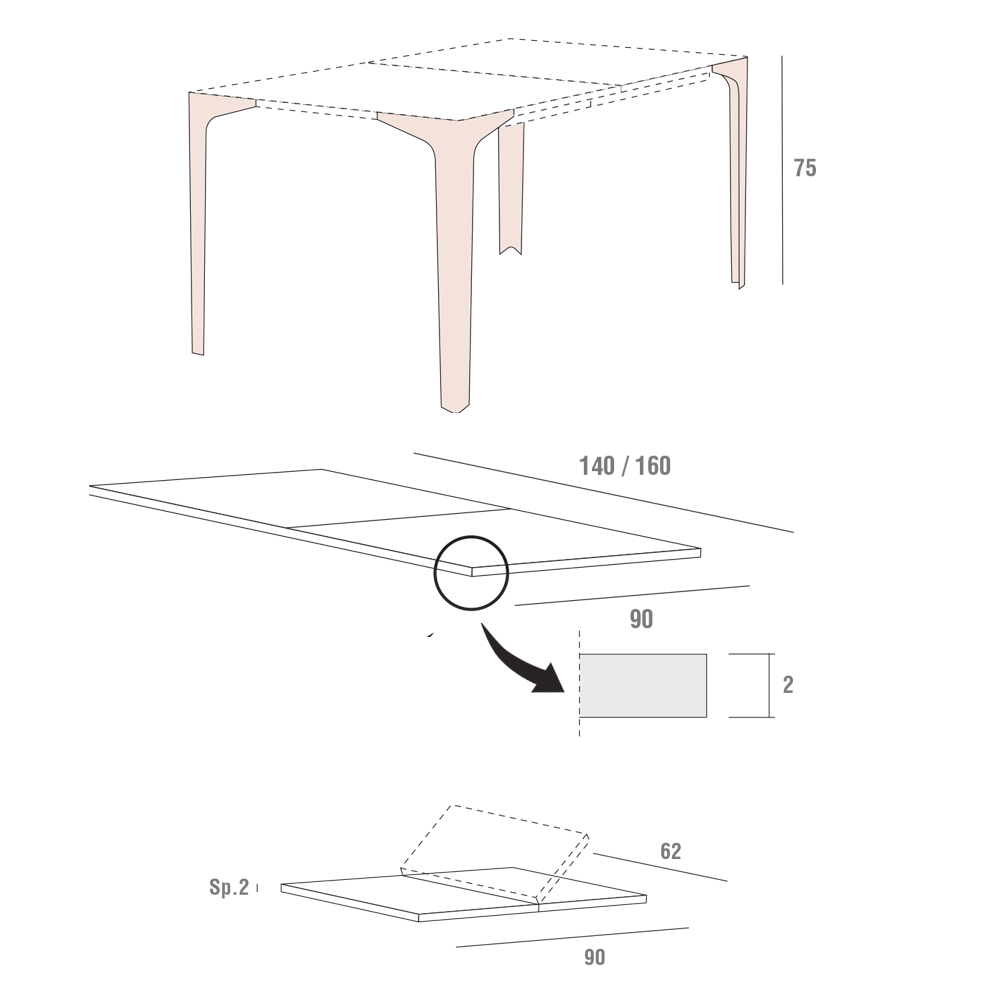 75

140 / 160

90

2

62

Sp.2

90